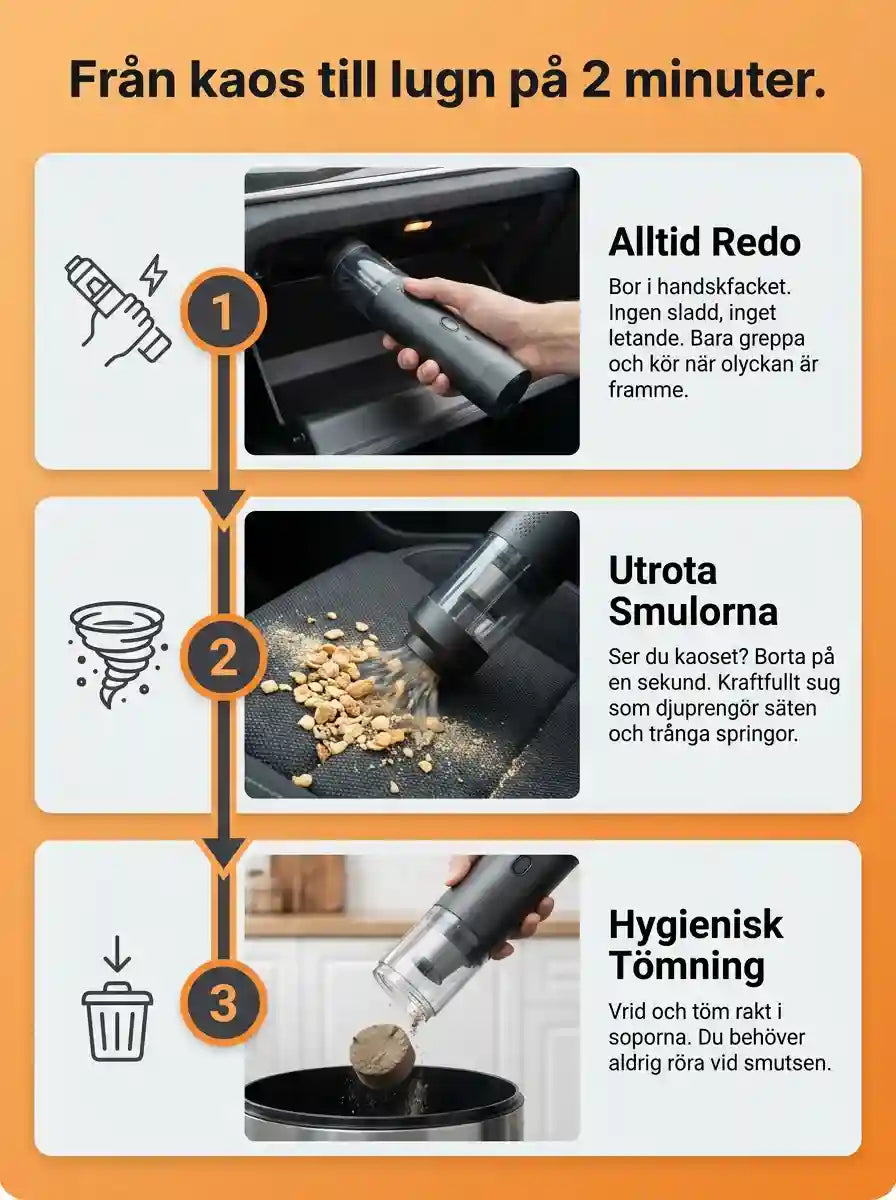 Från kaos till lugn på 2 minuter.

1

Alltid Redo

Bor i handskfacket. Ingen sladd, inget letande. Bara greppa och kör när olyckan är framme.

2

Utrota Smulorna

Ser du kaoset? Borta på en sekund. Kraftfullt sug som djuprengör säten och trånga springor.

3

Hygienisk Tömning

Vrid och töm rakt i soporna. Du behöver aldrig röra vid smutsen.